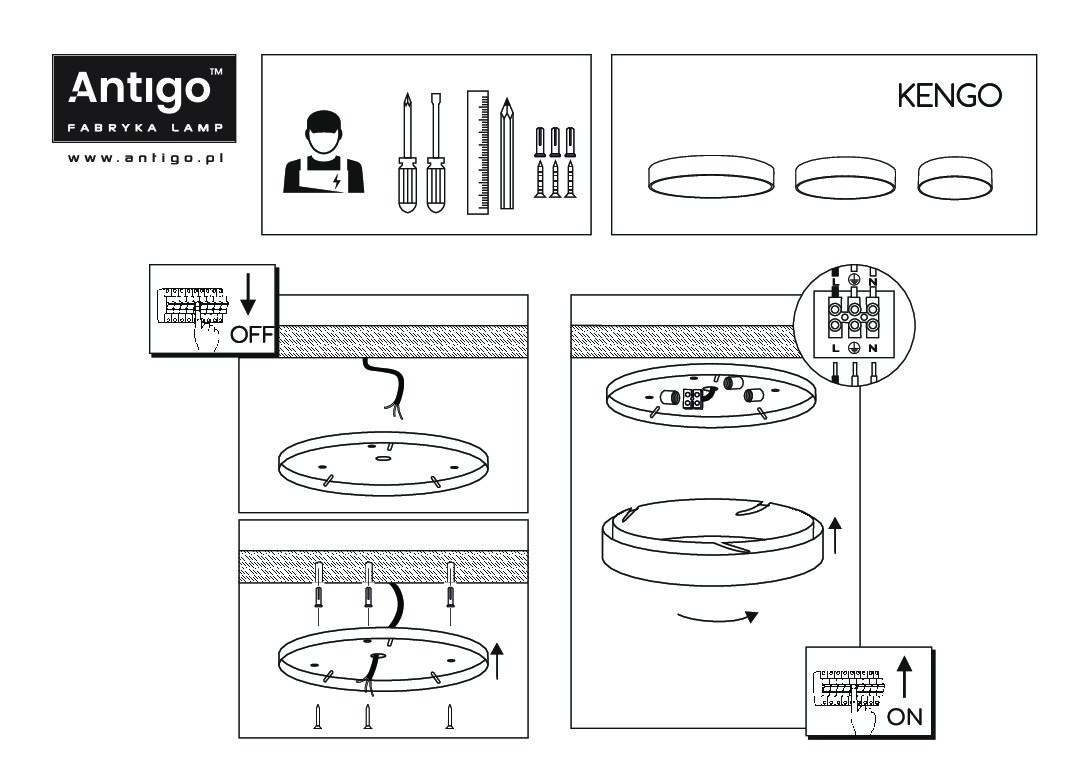 Antigo™
FABRYKA LAMP
www.antigo.pl

KENGO

OFF

L
N
L
N

ON